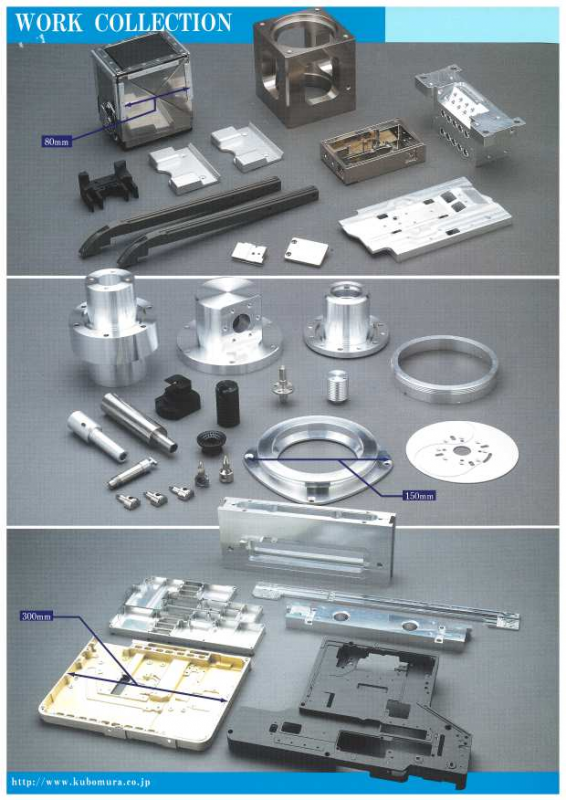 WORK COLLECTION

80mm

150mm

300mm

http://www.kubomura.co.jp