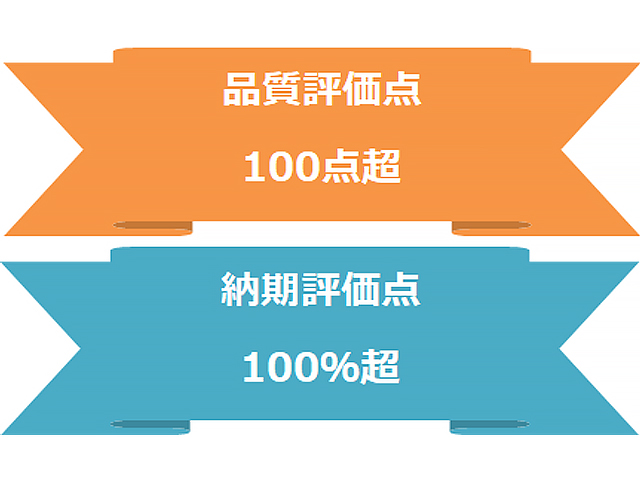 品質評価点

100点超

納期評価点

100%超